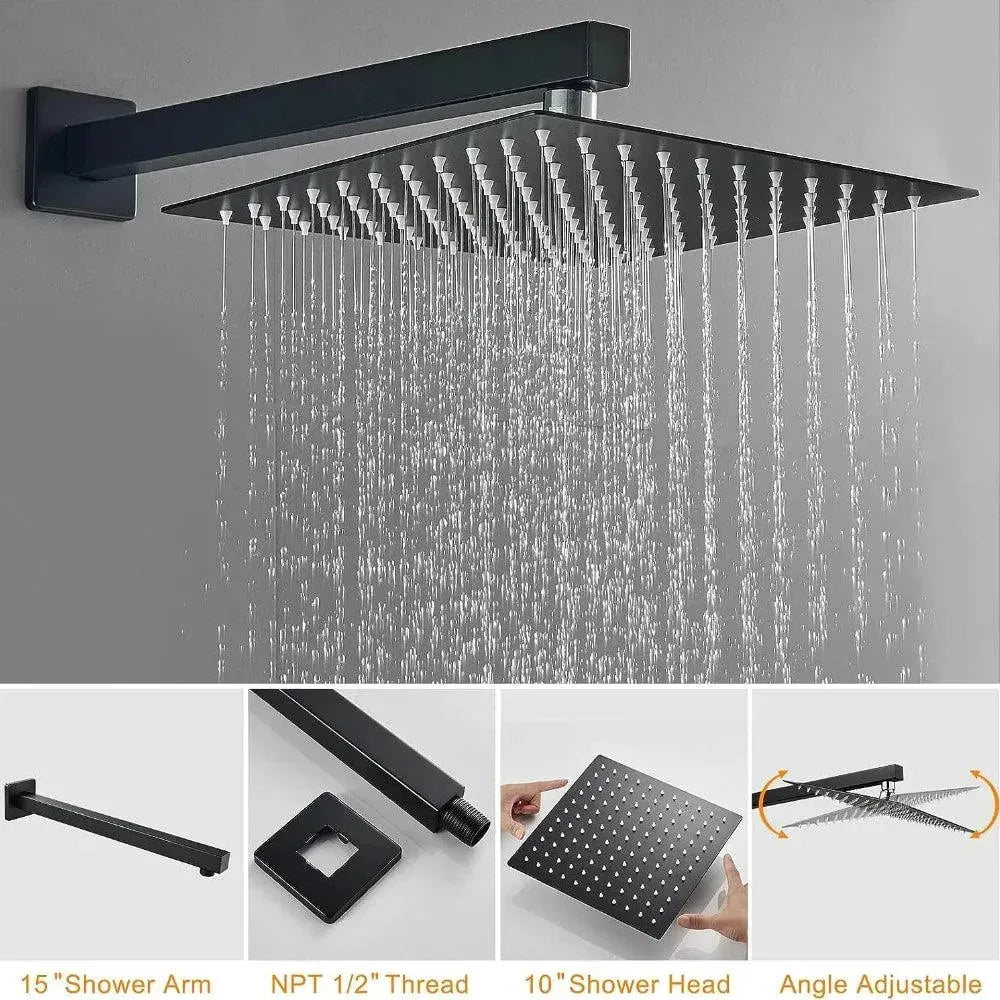 15"Shower Arm

NPT 1/2"Thread

10"Shower Head

Angle Adjustable